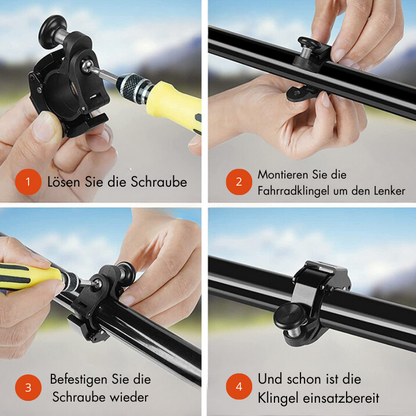 1 Lösen Sie die Schraube

2 Montieren Sie die Fahrradklingel um den Lenker

3 Befestigen Sie die Schraube wieder

4 Und schon ist die Klingel einsatzbereit